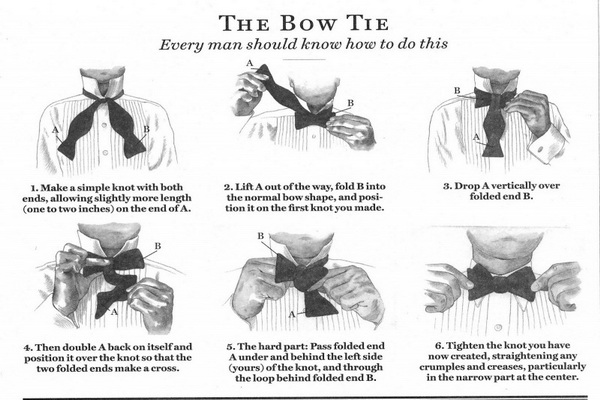 THE BOW TIE
Every man should know how to do this

A
B

1. Make a simple knot with both ends, allowing slightly more length (one to two inches) on the end of A.

A
B

2. Lift A out of the way, fold B into the normal bow shape, and position it on the first knot you made.

B
A

3. Drop A vertically over folded end B.

B
A

4. Then double A back on itself and position it over the knot so that the two folded ends make a cross.

B
A

5. The hard part: Pass folded end A under and behind the left side (yours) of the knot, and through the loop behind folded end B.

6. Tighten the knot you have now created, straightening any crumples and creases, particularly in the narrow part at the center.