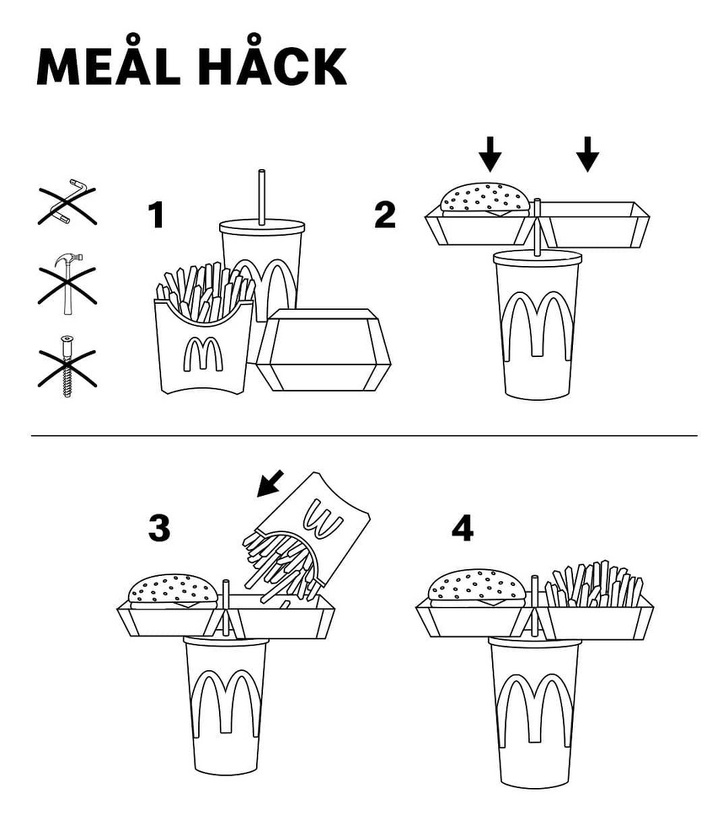 MEÅL HÅCK

1

2

3

4